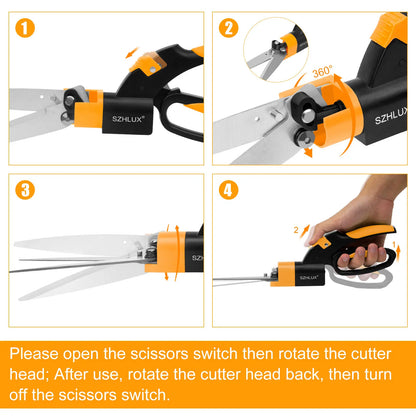 1

SZHLUX®

2

360°

SZHLUX

3

SZ

4

2

1

SZHLUX®

Please open the scissors switch then rotate the cutter head; After use, rotate the cutter head back, then turn off the scissors switch.